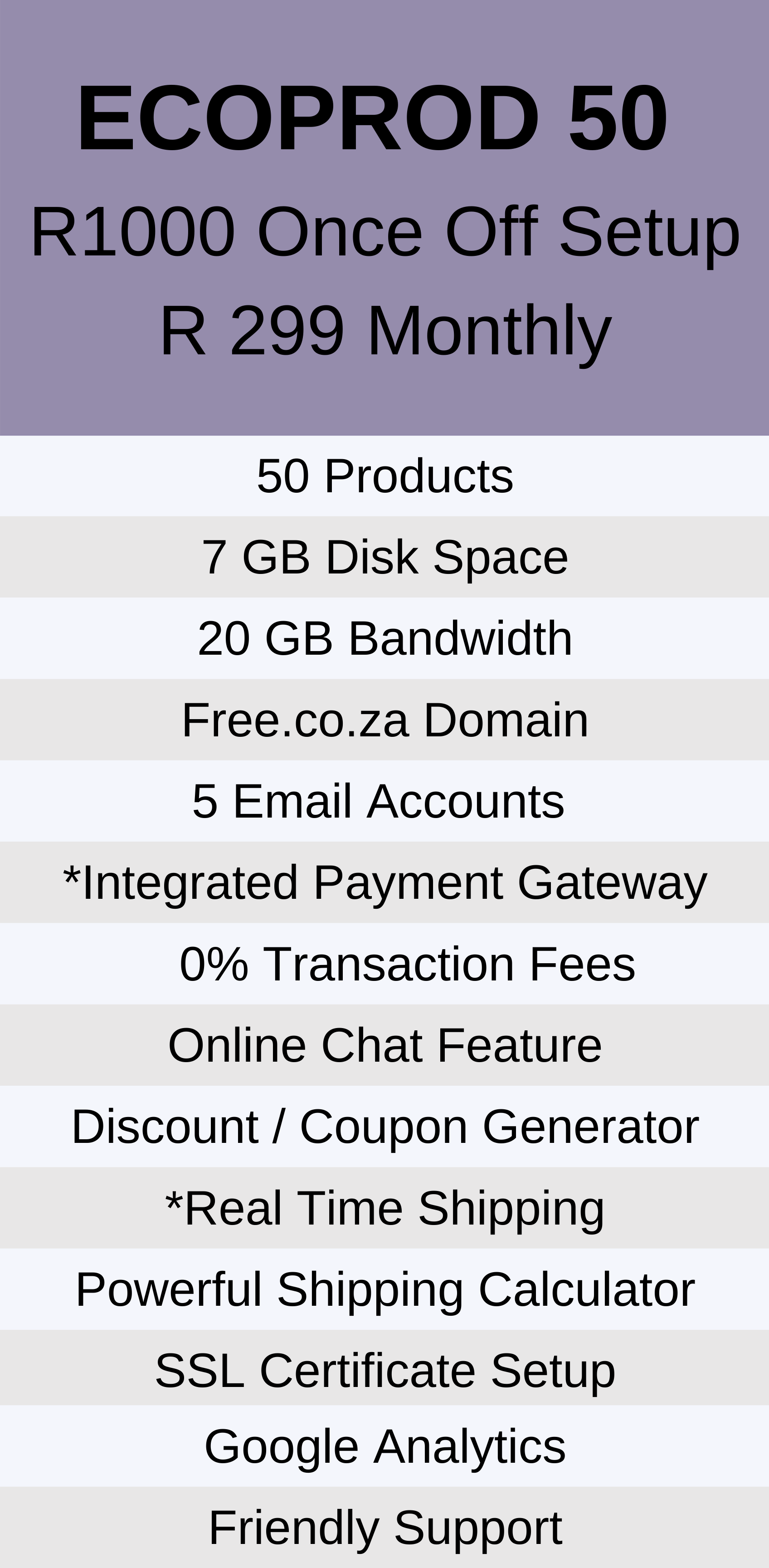 ECOPROD 50

R1000 Once Off Setup

R 299 Monthly

50 Products

7 GB Disk Space

20 GB Bandwidth

Free.co.za Domain

5 Email Accounts

*Integrated Payment Gateway

0% Transaction Fees

Online Chat Feature

Discount / Coupon Generator

*Real Time Shipping

Powerful Shipping Calculator

SSL Certificate Setup

Google Analytics

Friendly Support